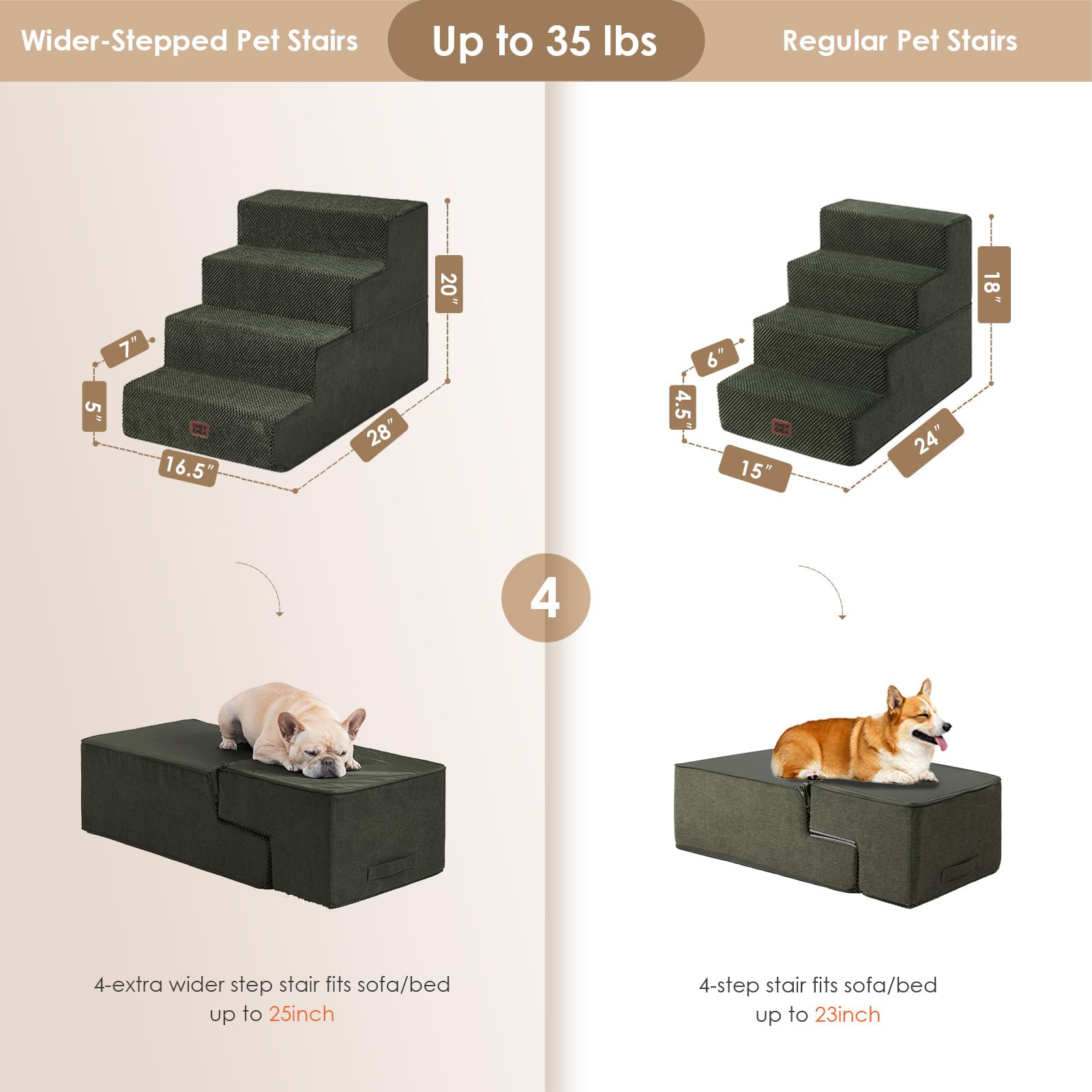 Wider-Stepped Pet Stairs

Up to 35 lbs

Regular Pet Stairs

20"

7"

5"

16.5"

28"

18"

6"

4.5"

15"

24"

4

4-extra wider step stair fits sofa/bed up to 25inch

4-step stair fits sofa/bed up to 23inch