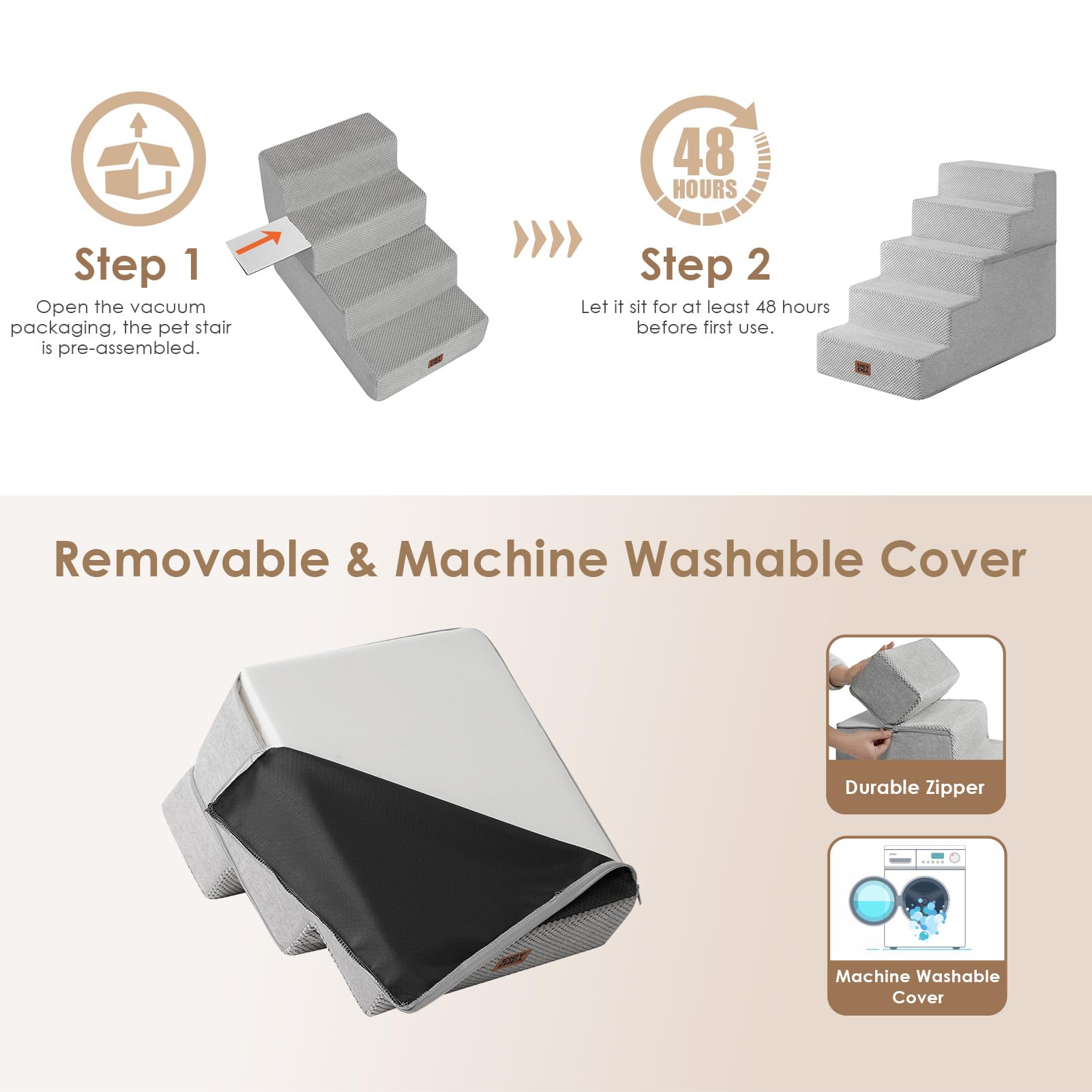 Step 1
Open the vacuum packaging, the pet stair is pre-assembled.

48 HOURS

Step 2
Let it sit for at least 48 hours before first use.

Removable & Machine Washable Cover

Durable Zipper

Machine Washable Cover