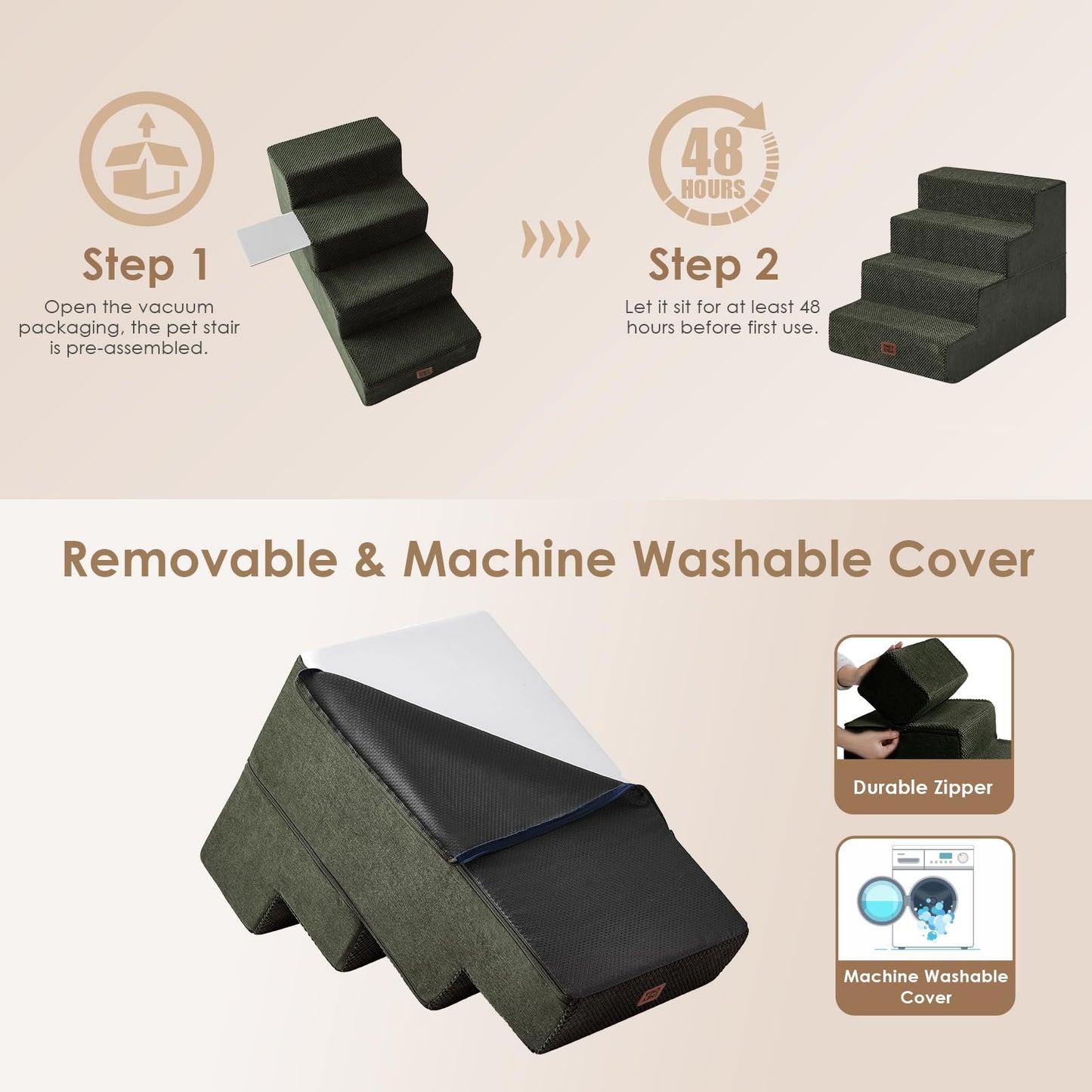 Step 1
Open the vacuum packaging, the pet stair is pre-assembled.

48 HOURS

Step 2
Let it sit for at least 48 hours before first use.

Removable & Machine Washable Cover

Durable Zipper

Machine Washable Cover