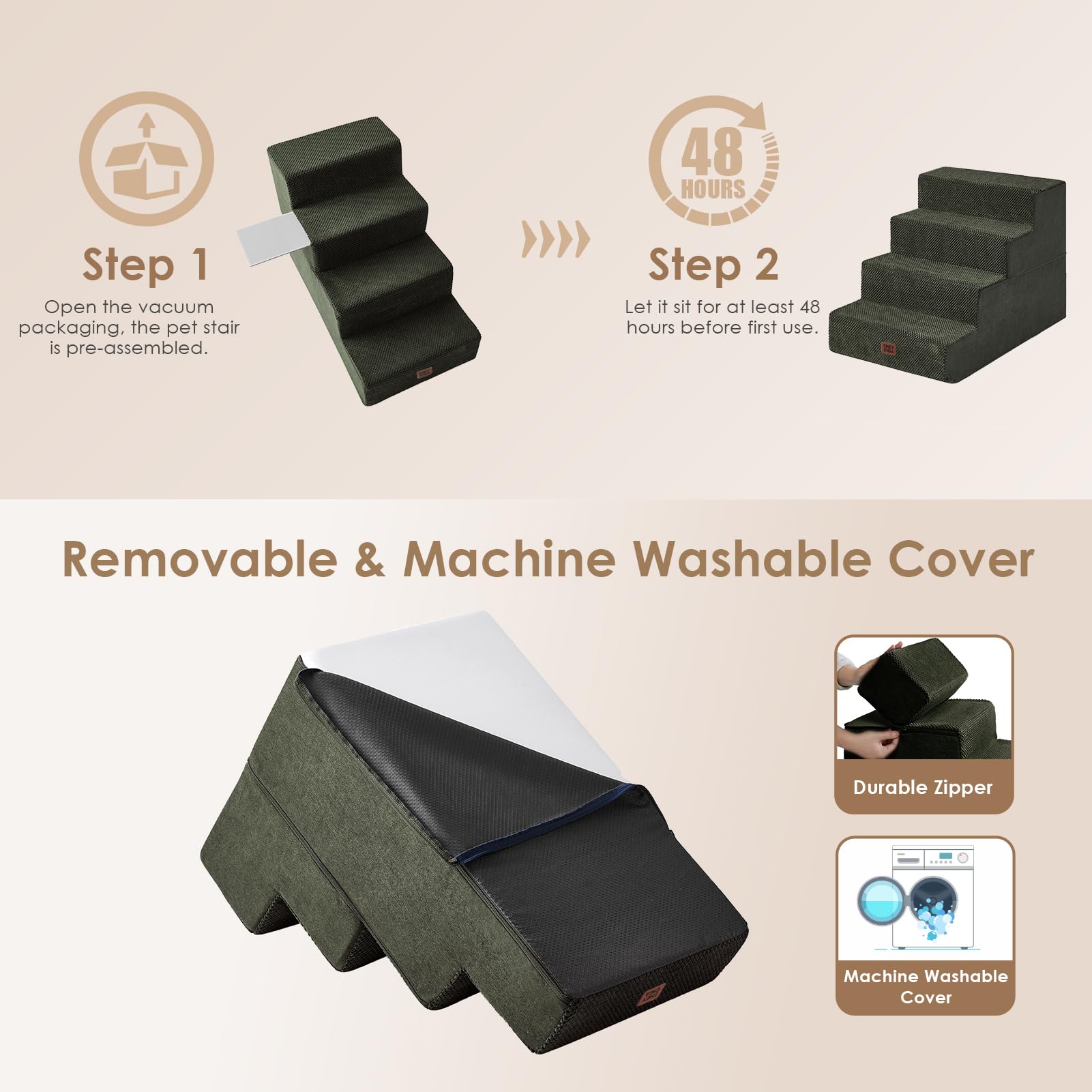 Step 1
Open the vacuum packaging, the pet stair is pre-assembled.

48 HOURS

Step 2
Let it sit for at least 48 hours before first use.

Removable & Machine Washable Cover

Durable Zipper

Machine Washable Cover