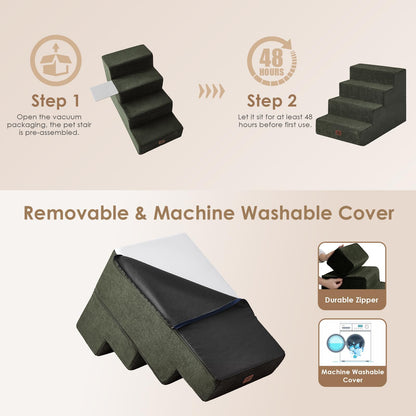 Step 1
Open the vacuum packaging, the pet stair is pre-assembled.

48 HOURS

Step 2
Let it sit for at least 48 hours before first use.

Removable & Machine Washable Cover

Durable Zipper

Machine Washable Cover