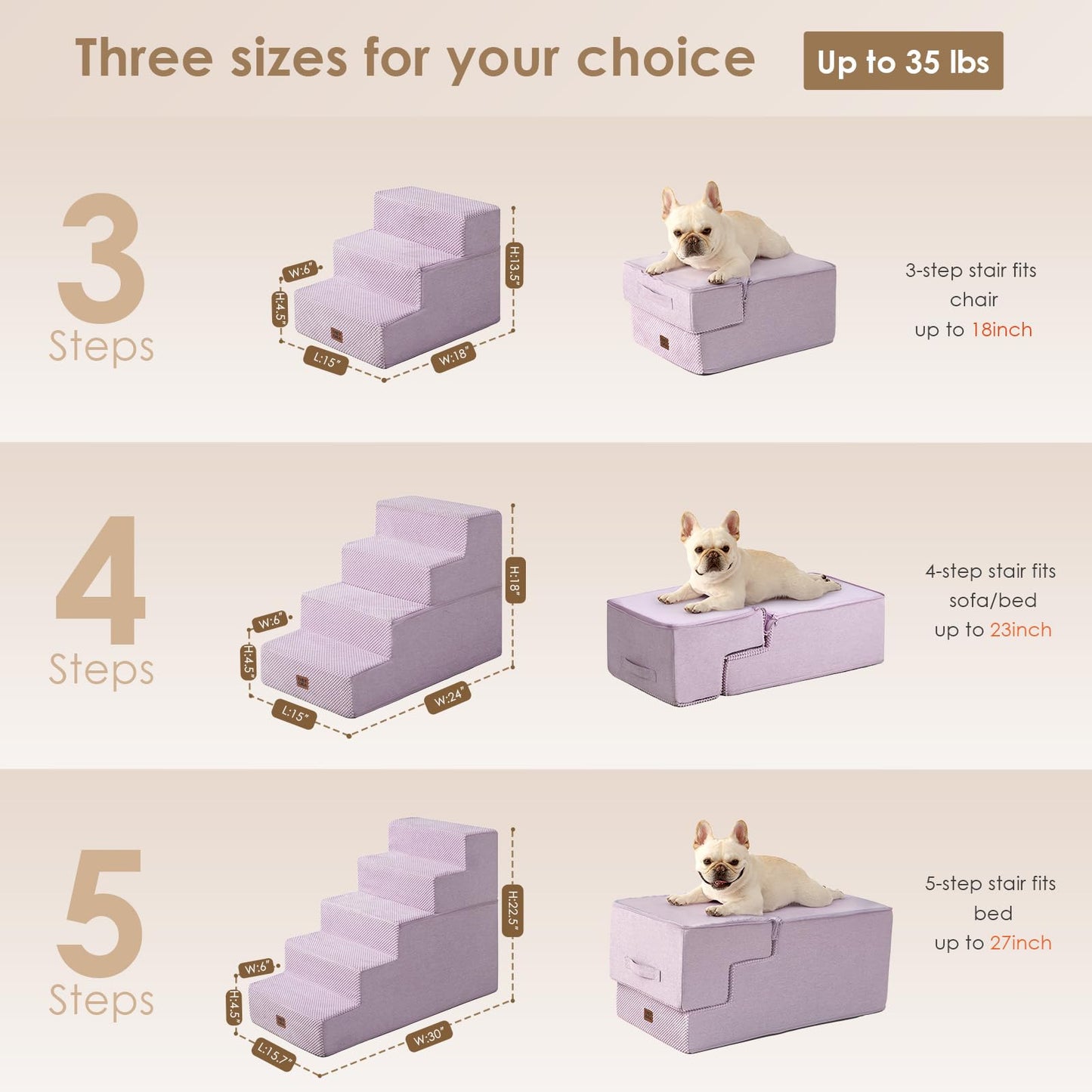 Three sizes for your choice

Up to 35 lbs

3
Steps

W:6"
H:4.5"
L:15"
W:18"
H:13.5"

3-step stair fits
chair
up to 18inch

4
Steps

W:6"
H:4.5"
L:15"
W:24"
H:18"

4-step stair fits
sofa/bed
up to 23inch

5
Steps

W:6"
H:4.5"
L:15.7"
W:30"
H:22.5"

5-step stair fits
bed
up to 27inch