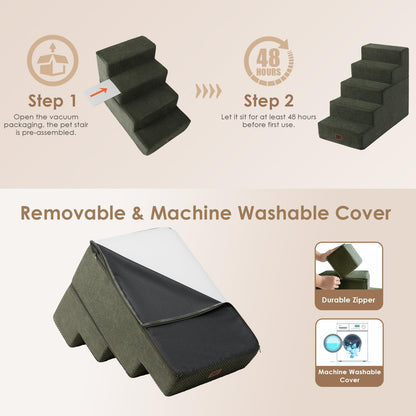 Step 1
Open the vacuum packaging, the pet stair is pre-assembled.

48 HOURS

Step 2
Let it sit for at least 48 hours before first use.

Removable & Machine Washable Cover

Durable Zipper

Machine Washable Cover