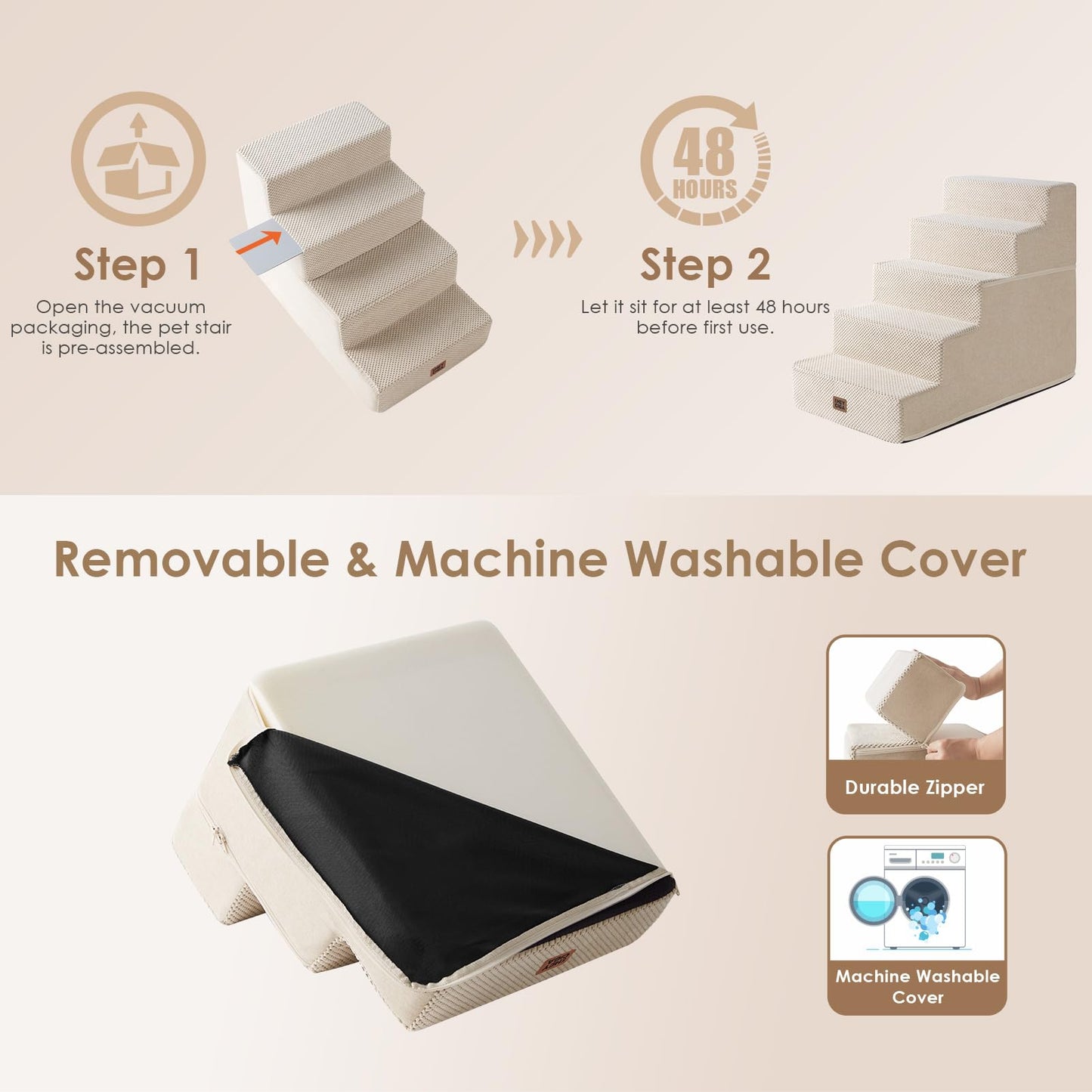 Step 1

Open the vacuum packaging, the pet stair is pre-assembled.

48 HOURS

Step 2

Let it sit for at least 48 hours before first use.

Removable & Machine Washable Cover

Durable Zipper

Machine Washable Cover